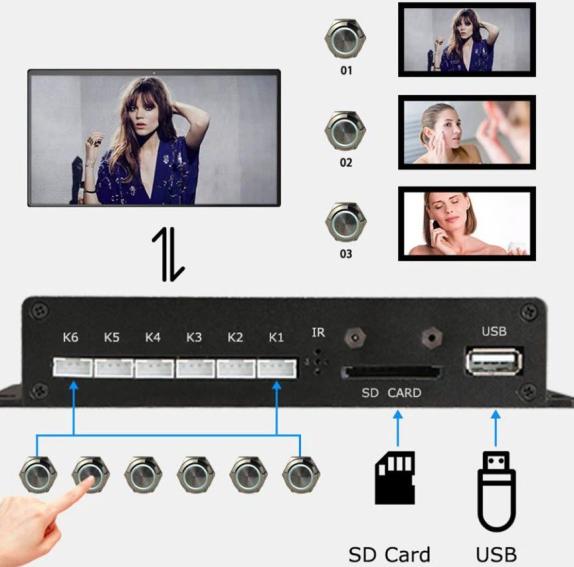 01

02

03

K6 K5 K4 K3 K2 K1 IR

USB

SD CARD

SD Card USB